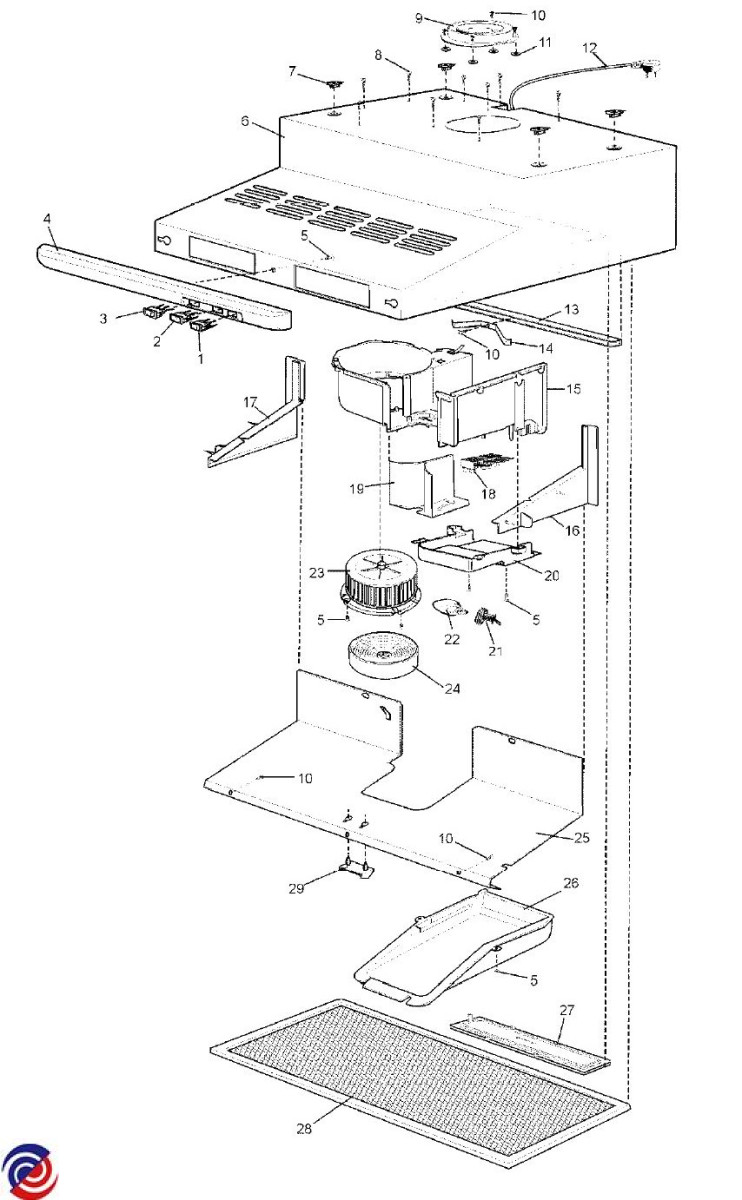 9
10
11
12
8
7
6
4
5
3
2
1
13
10
14
15
17
19
18
16
20
23
5
22
21
5
24
10
10
25
29
26
5
27
28